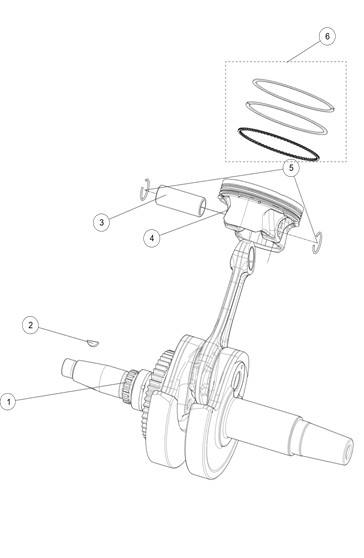 6

5

3

4

2

1