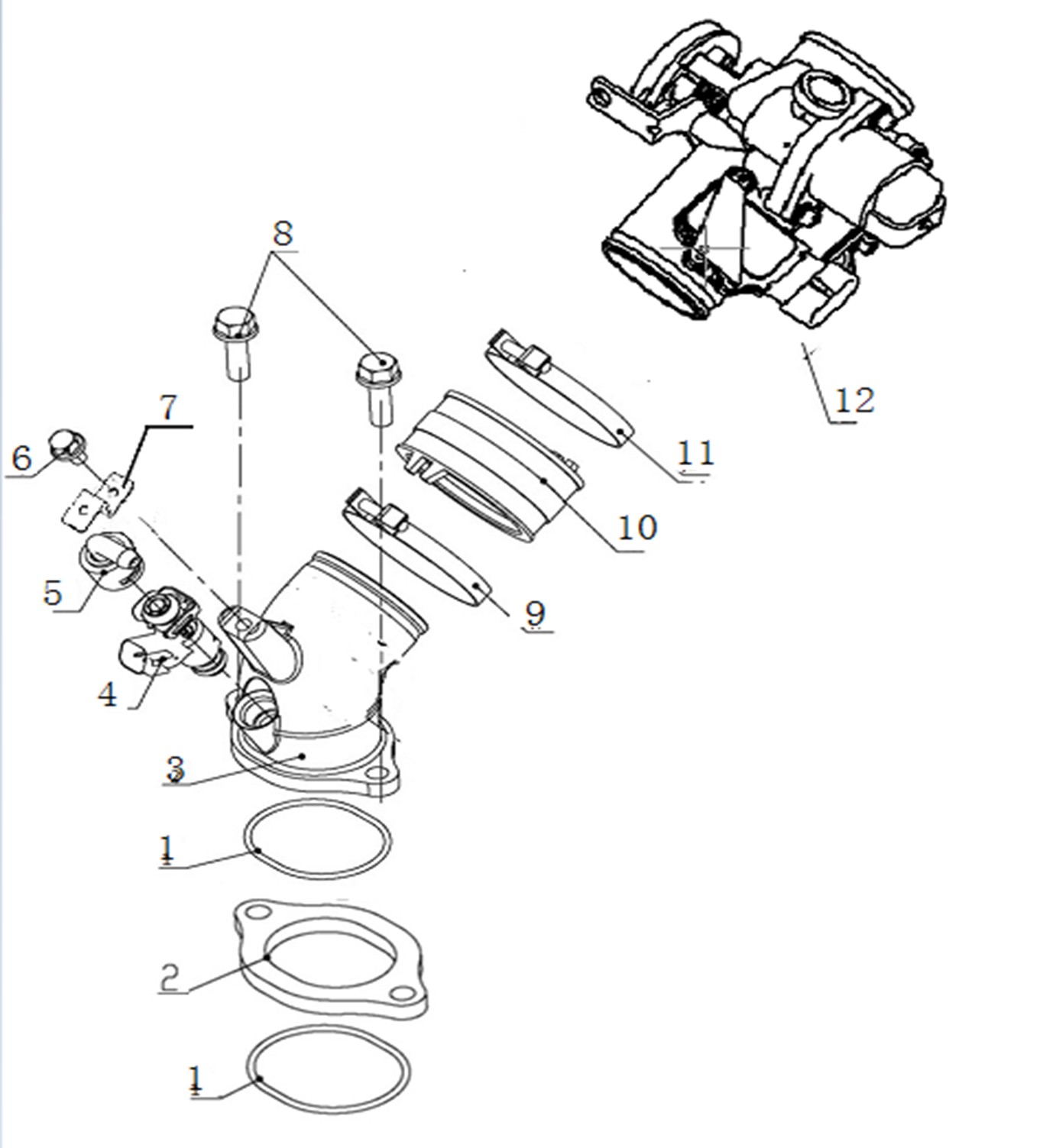 8
12
7
6
11
10
5
9
4
3
1
2
1