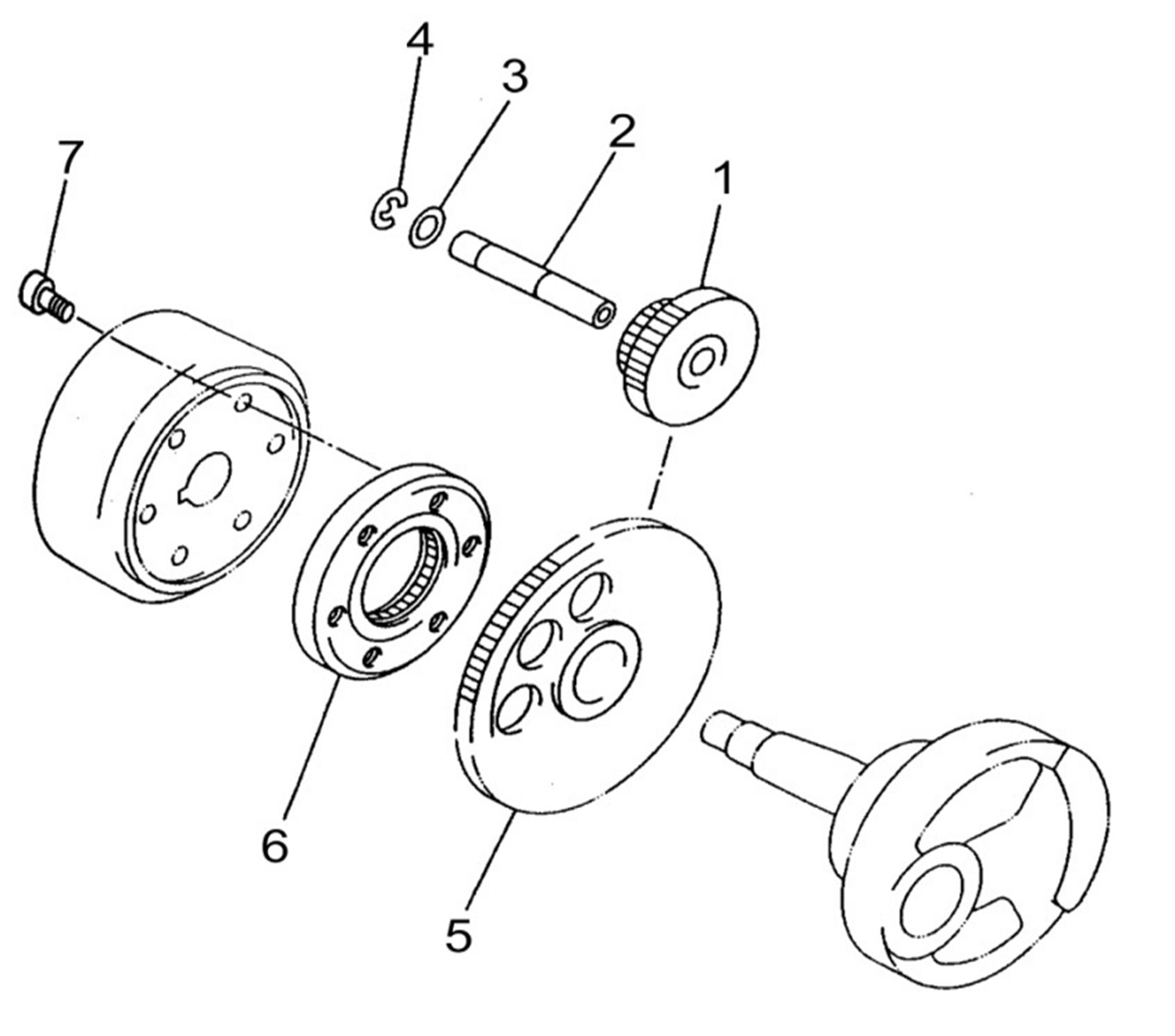 4
3
2
1
7
6
5