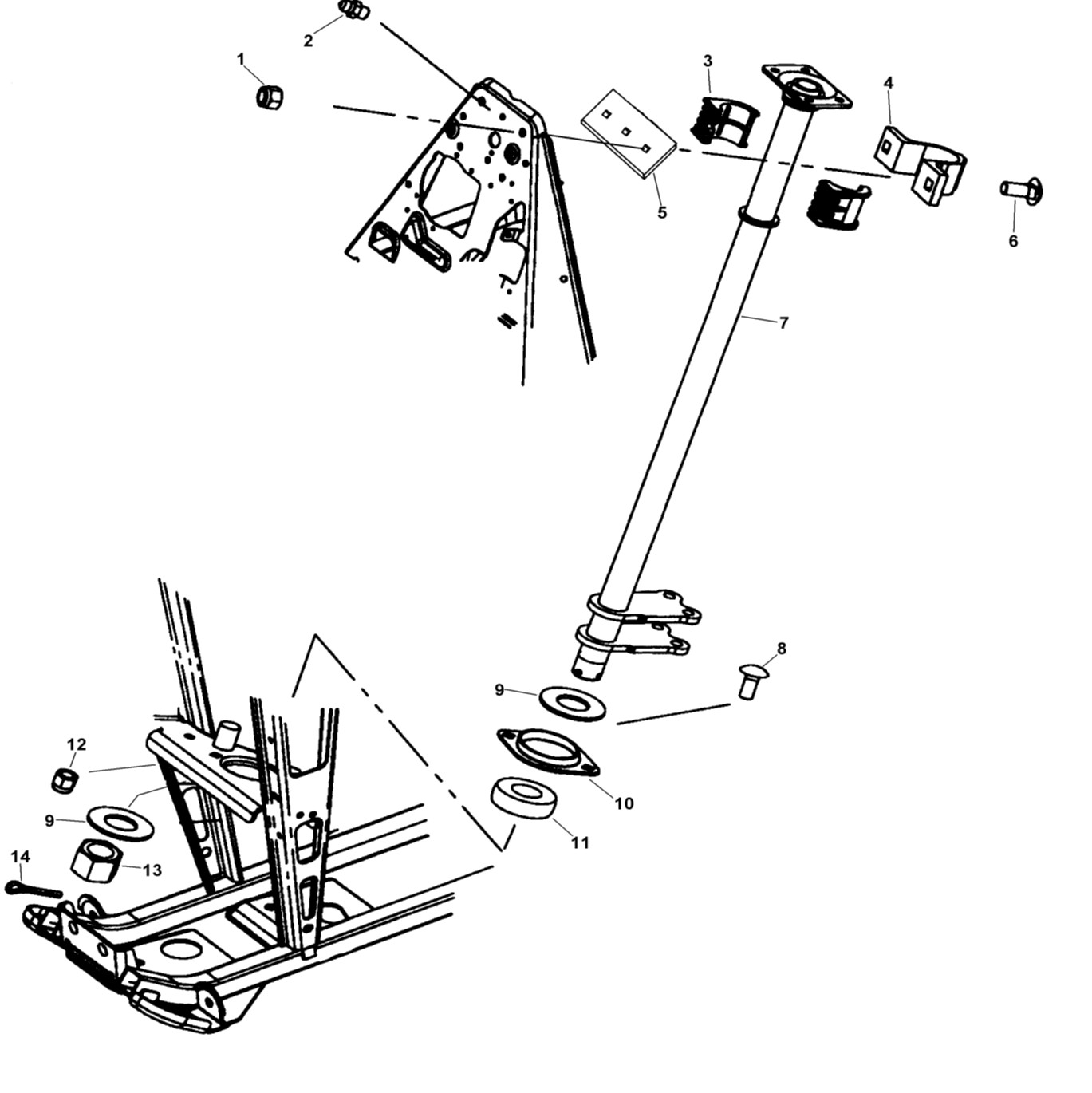 2
1
3
4
5
6
7
8
9
10
11
12
9
13
14