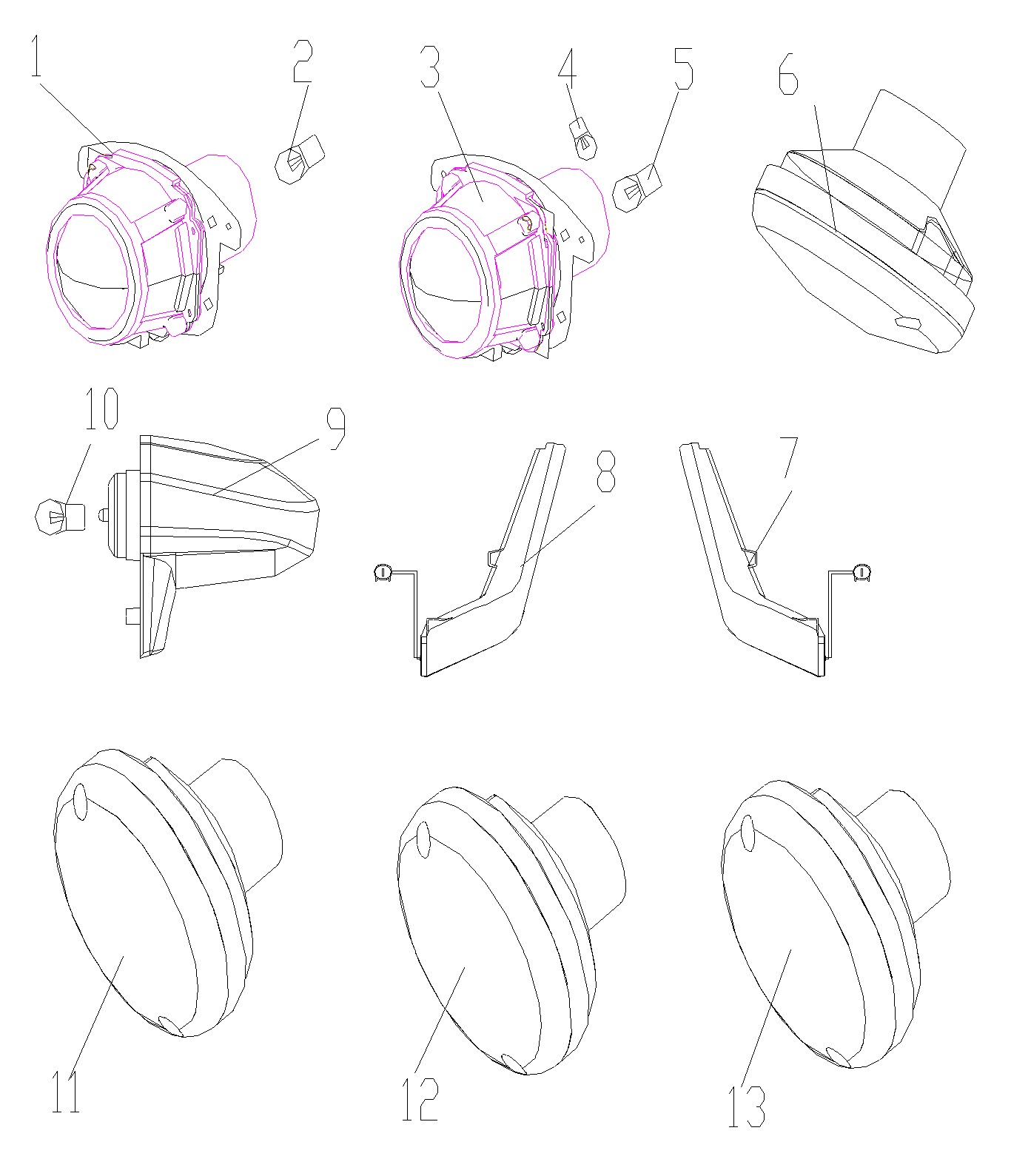 1 2 3 4 5 6

10 9 8 7

11 12 13