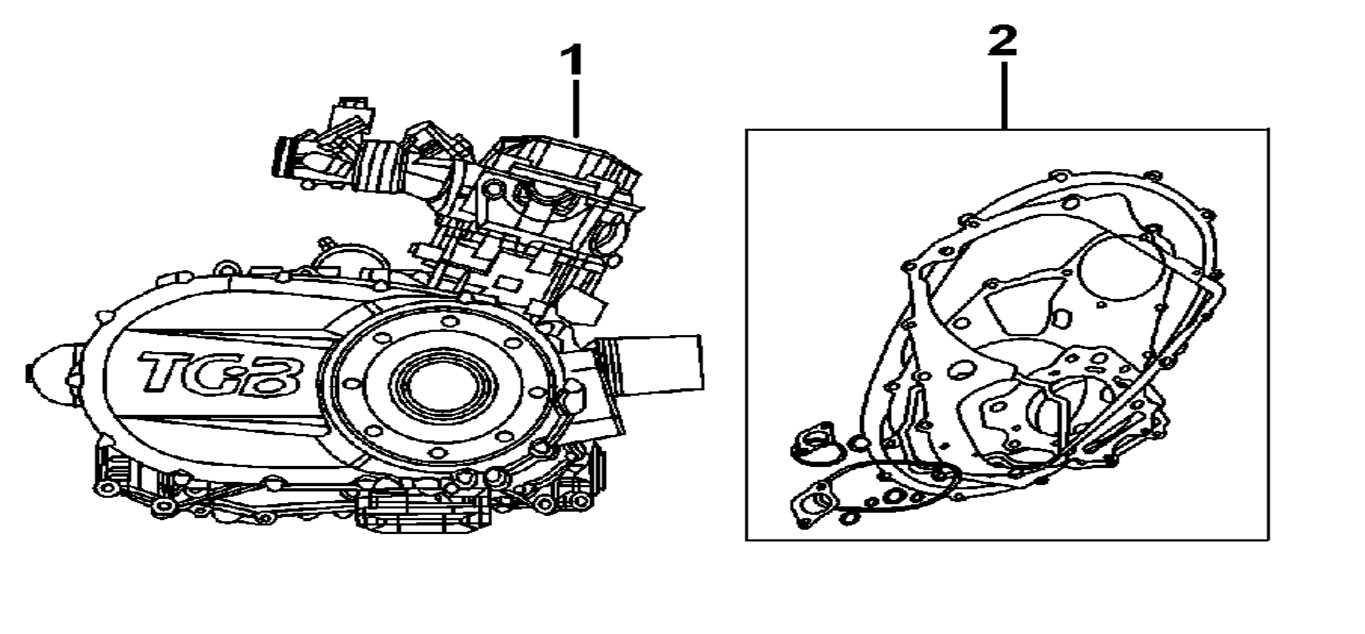 1

2

TGB