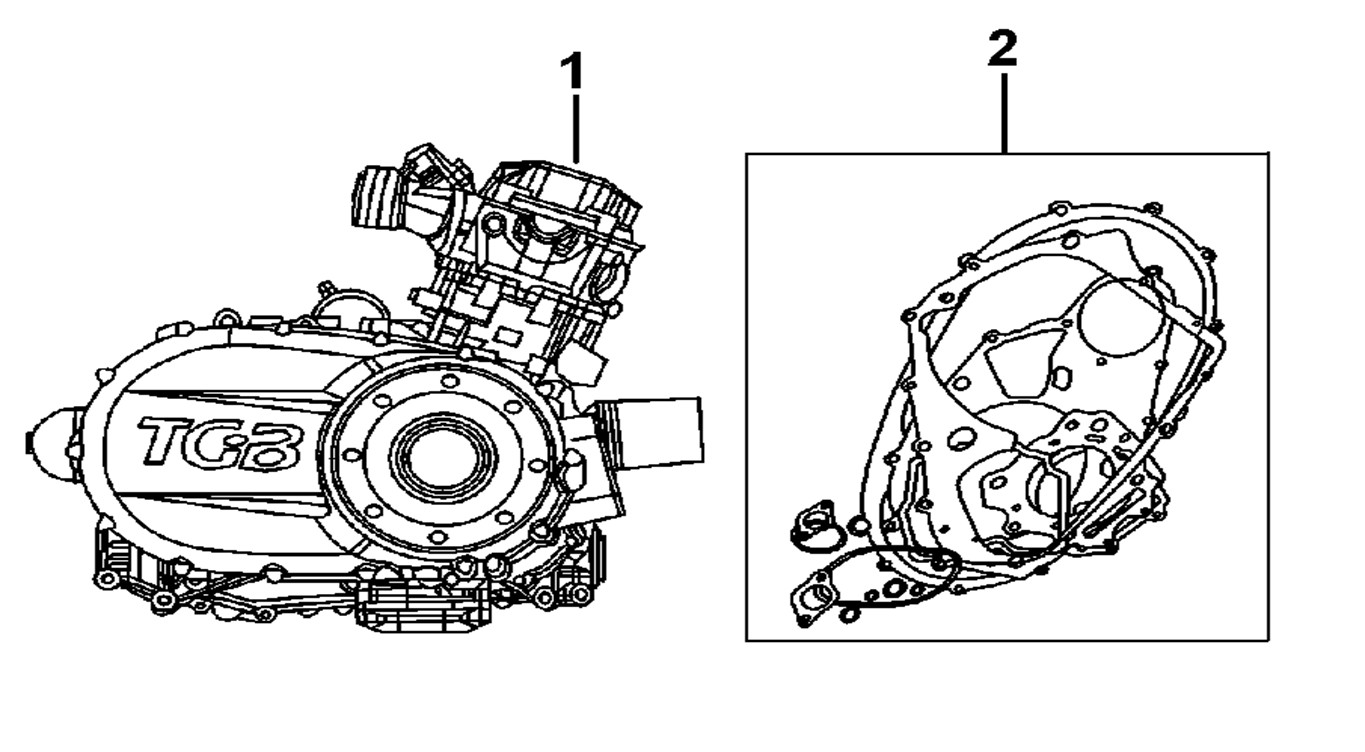 1
2
TGB