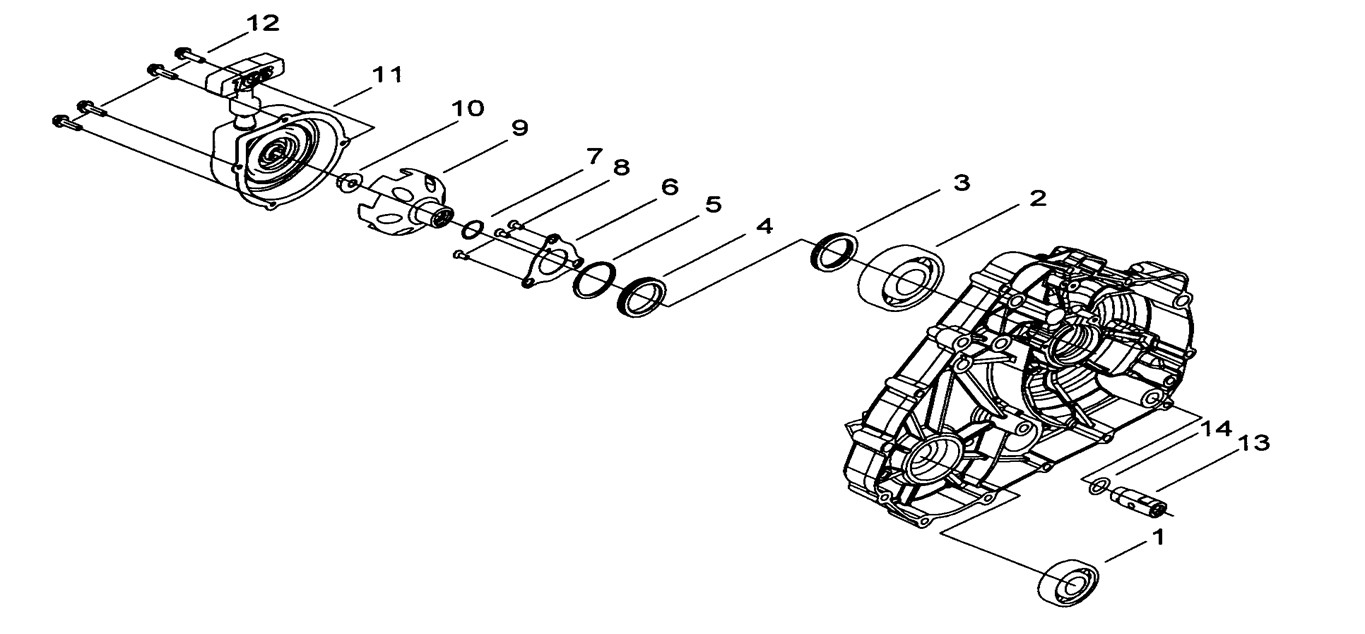 12
11
10
9
7
8
6
5
4
3
2
14
13
1