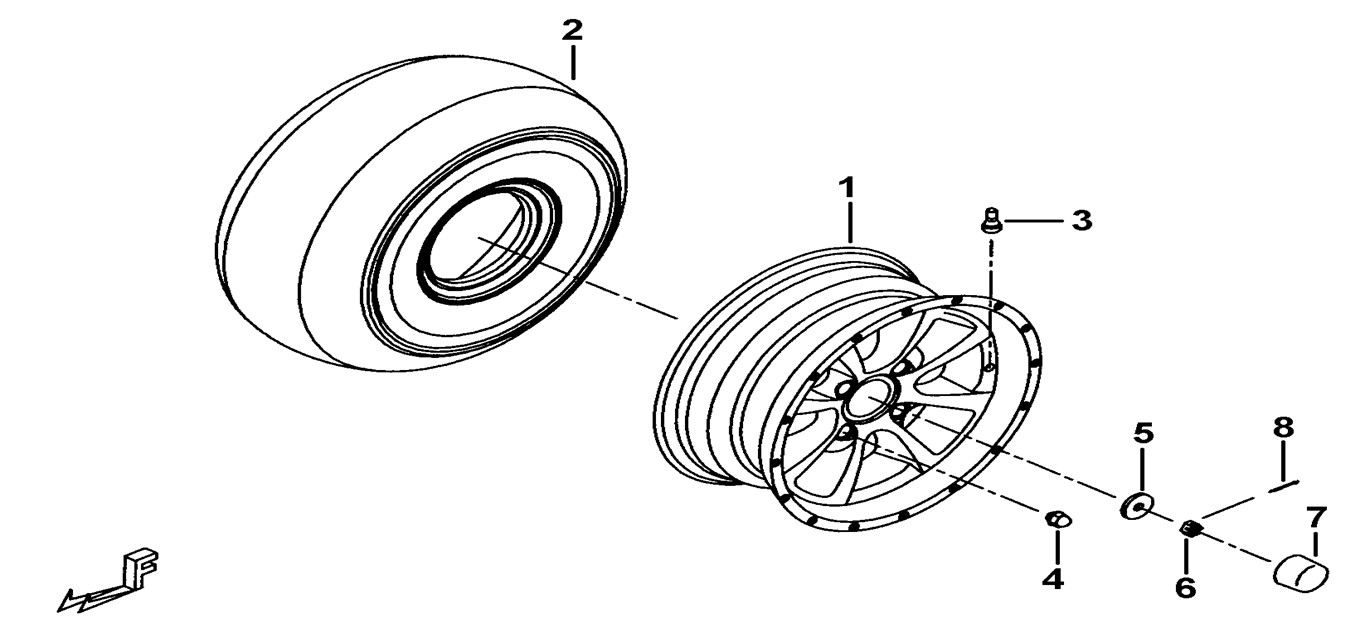 2
1
3
5
8
7
4
6
F