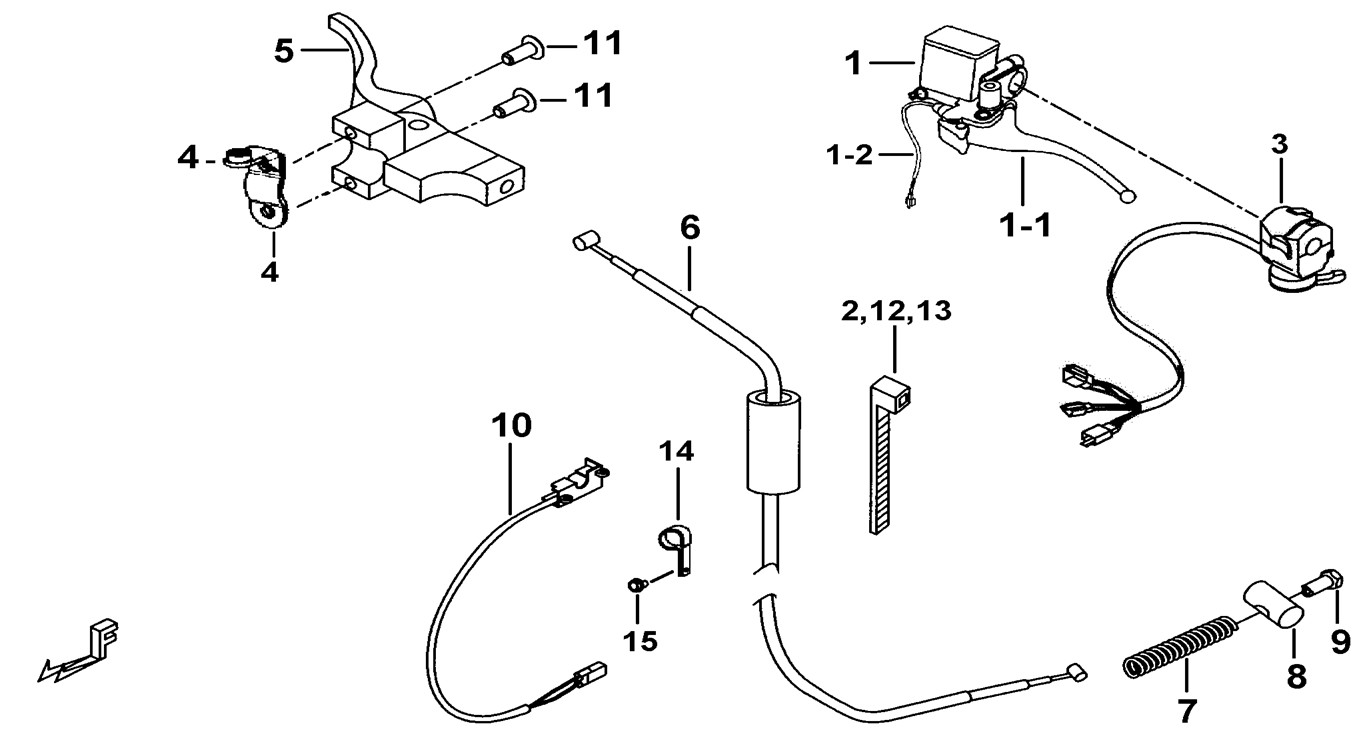 5
11
11
4
4
1
1-2
1-1
3
6
2,12,13
10
14
15
F
7
8
9