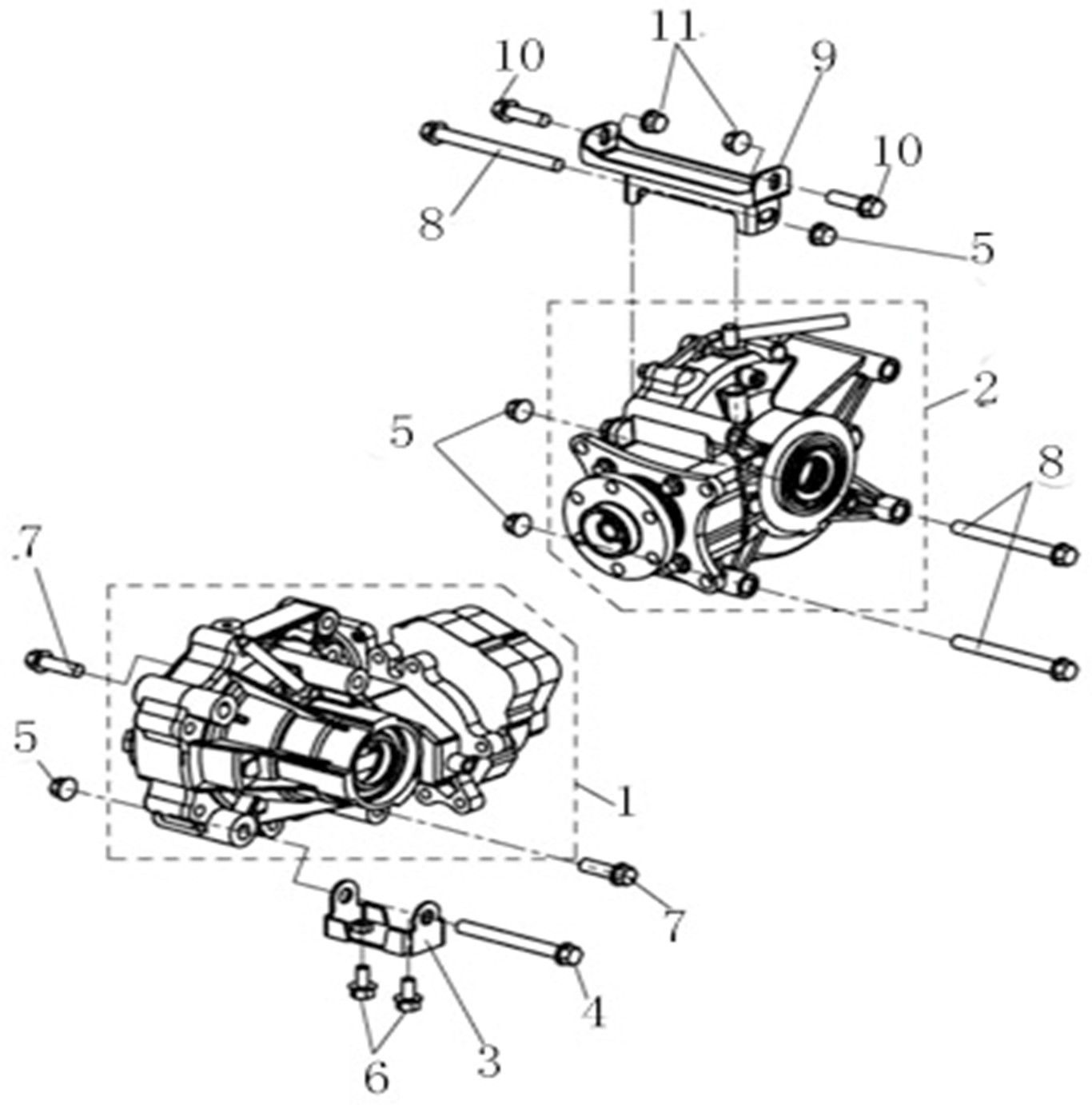 11
10
9
10
8
5
5
2
8
7
5
1
7
4
3
6