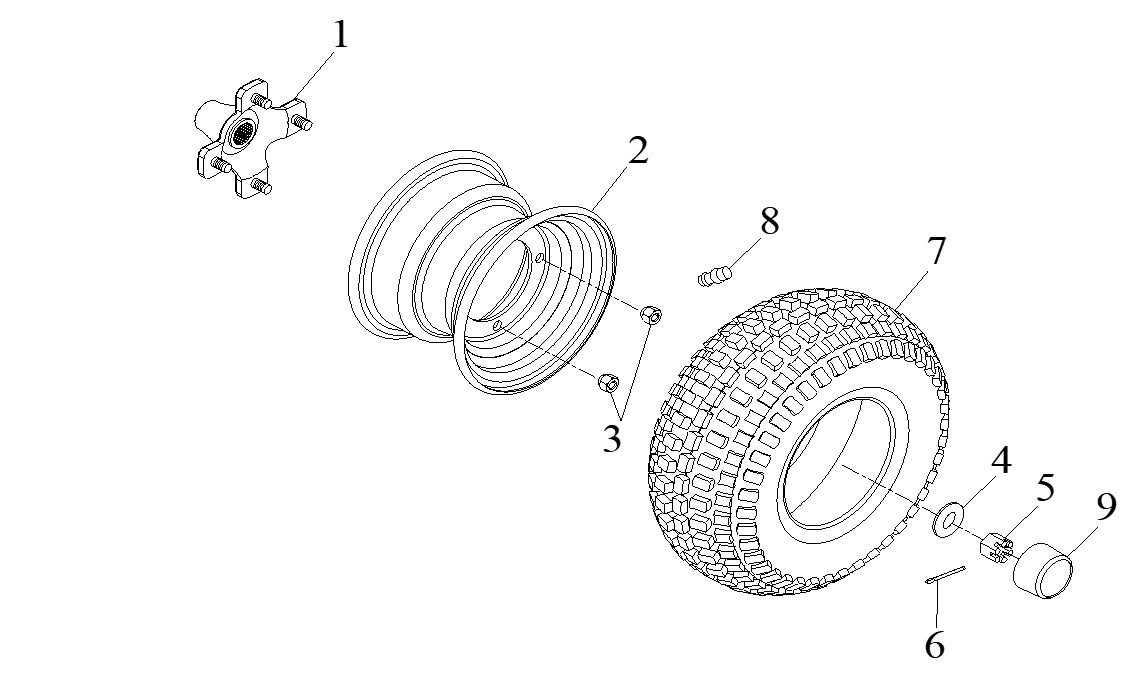 1
2
8
7
3
4
5
9
6