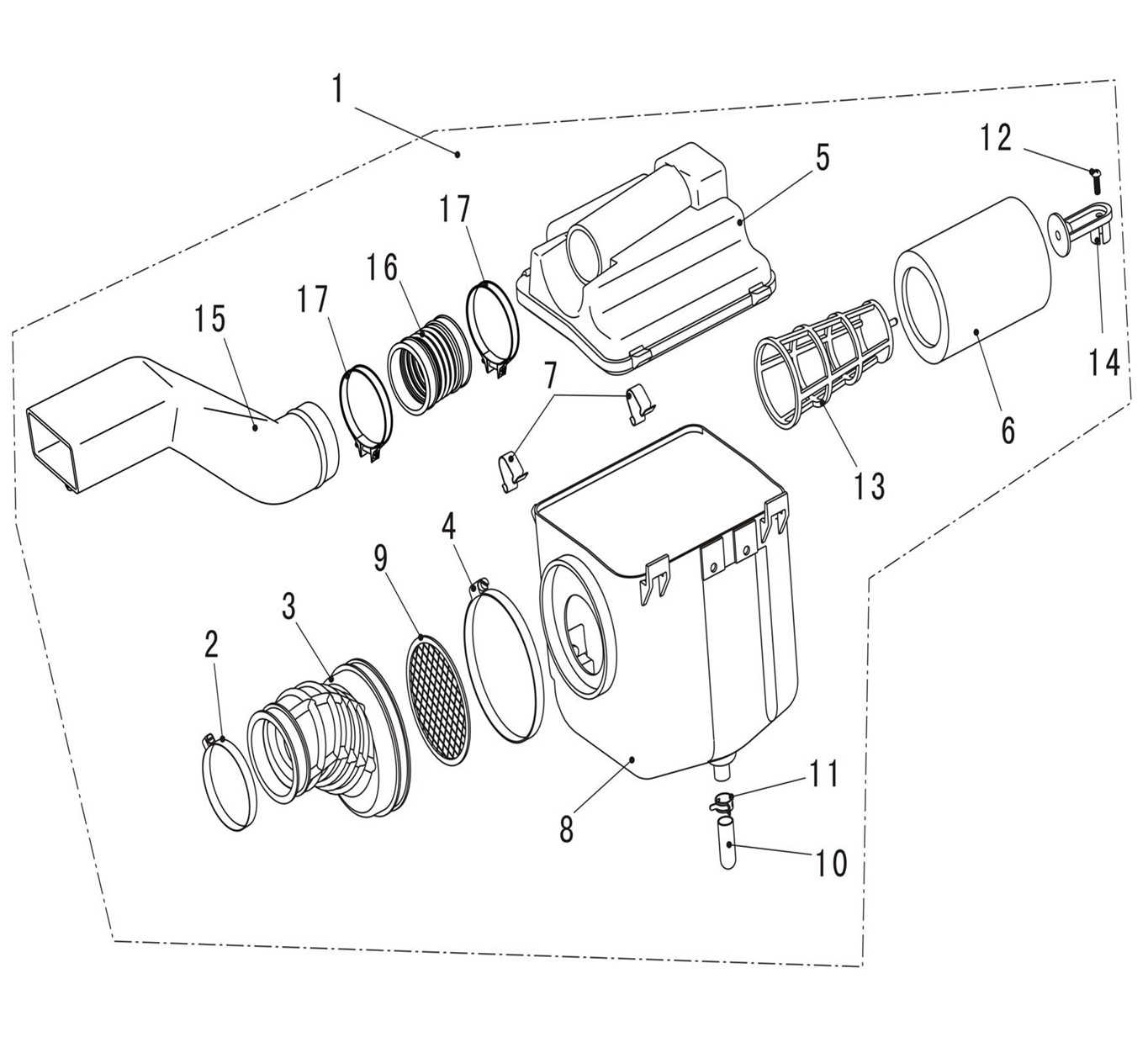 1
12
5
17
16
17
15
14
7
6
13
4
9
3
2
11
8
10