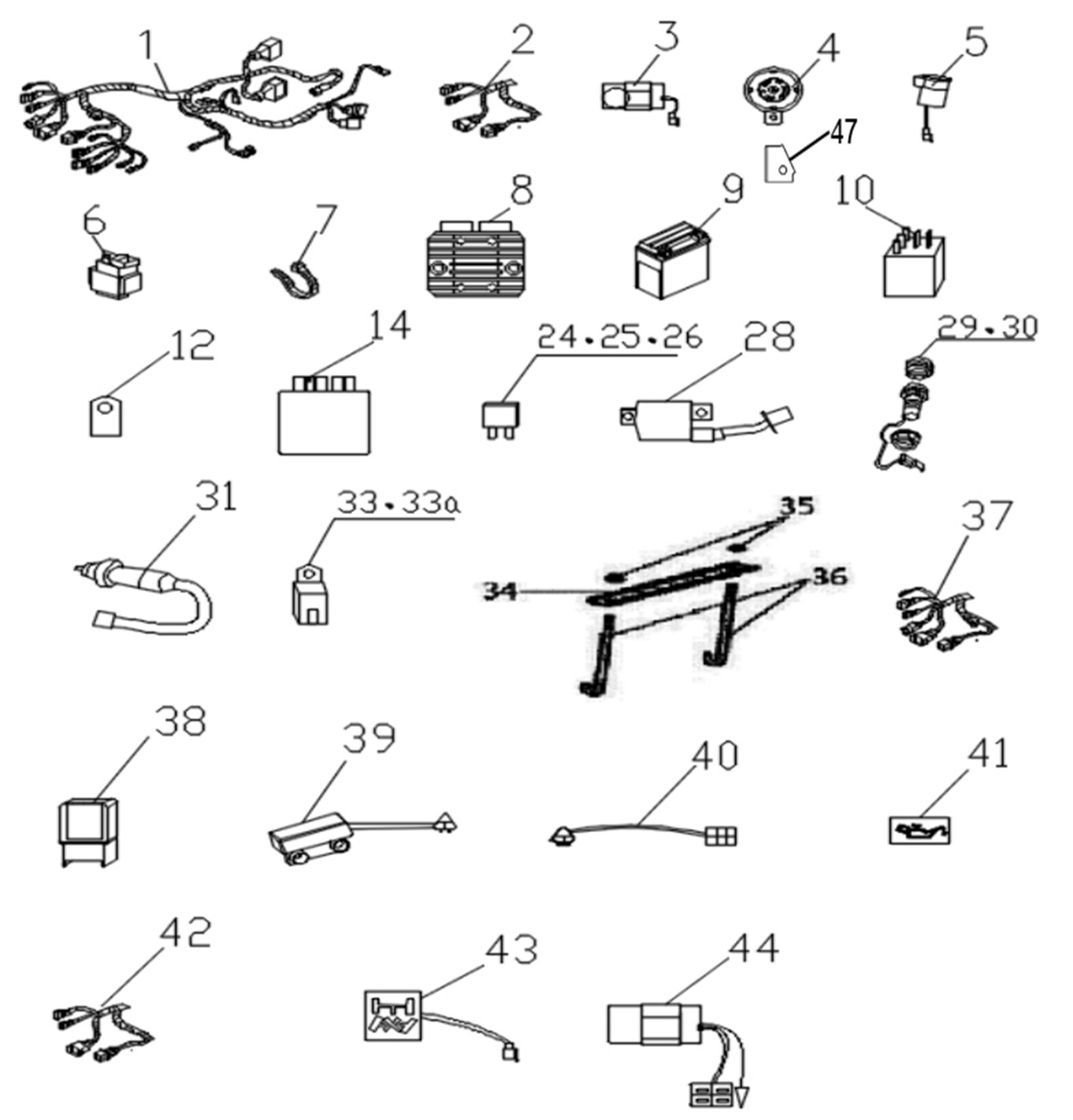 1
2
3
4
5
47
6
7
8
9
10
12
14
24.25.26
28
29.30
31
33.33a
35
34
36
37
38
39
40
41
42
43
44