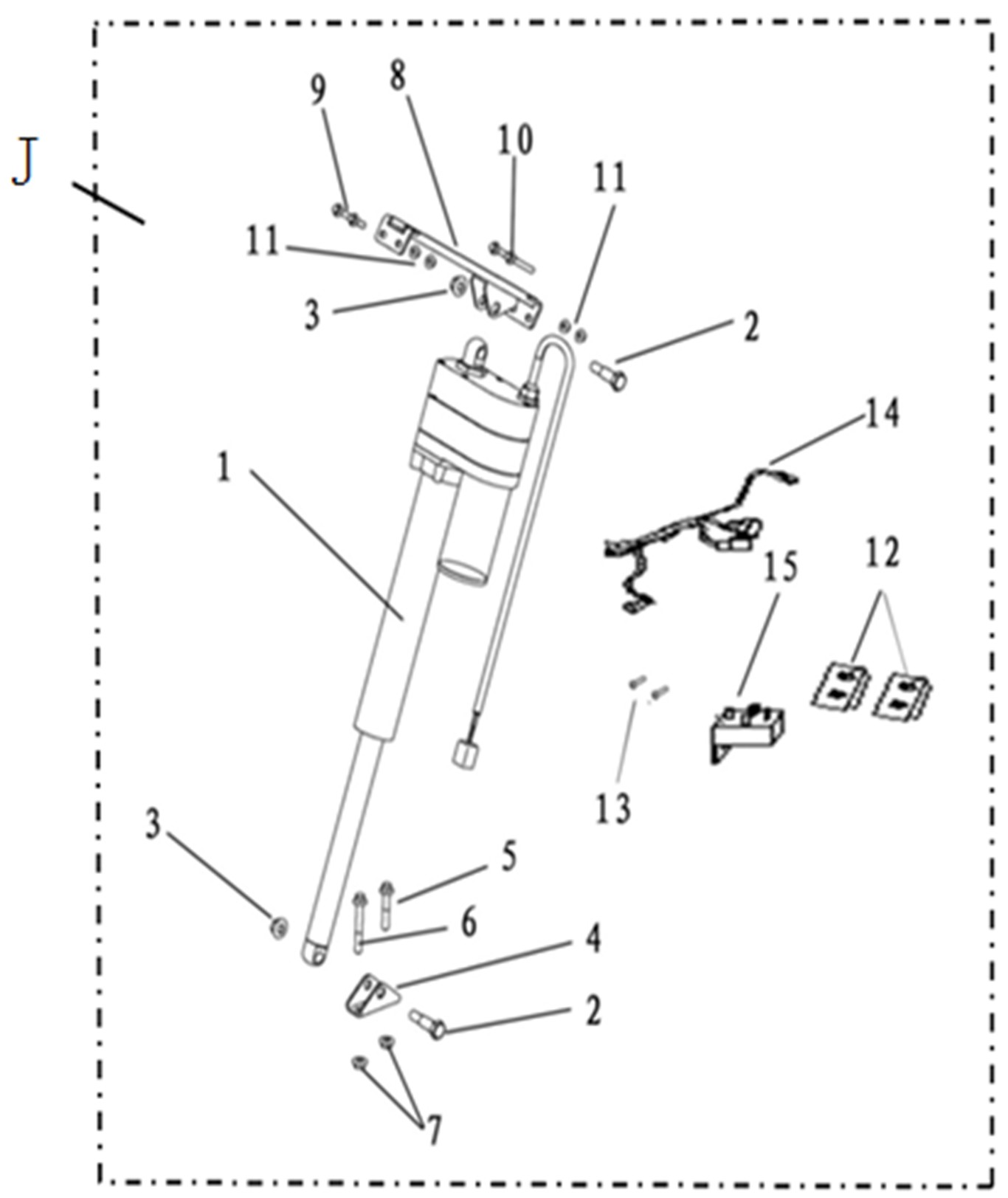 J
9
8
10
11
11
3
2
14
1
15
12
13
3
5
6
4
2
7