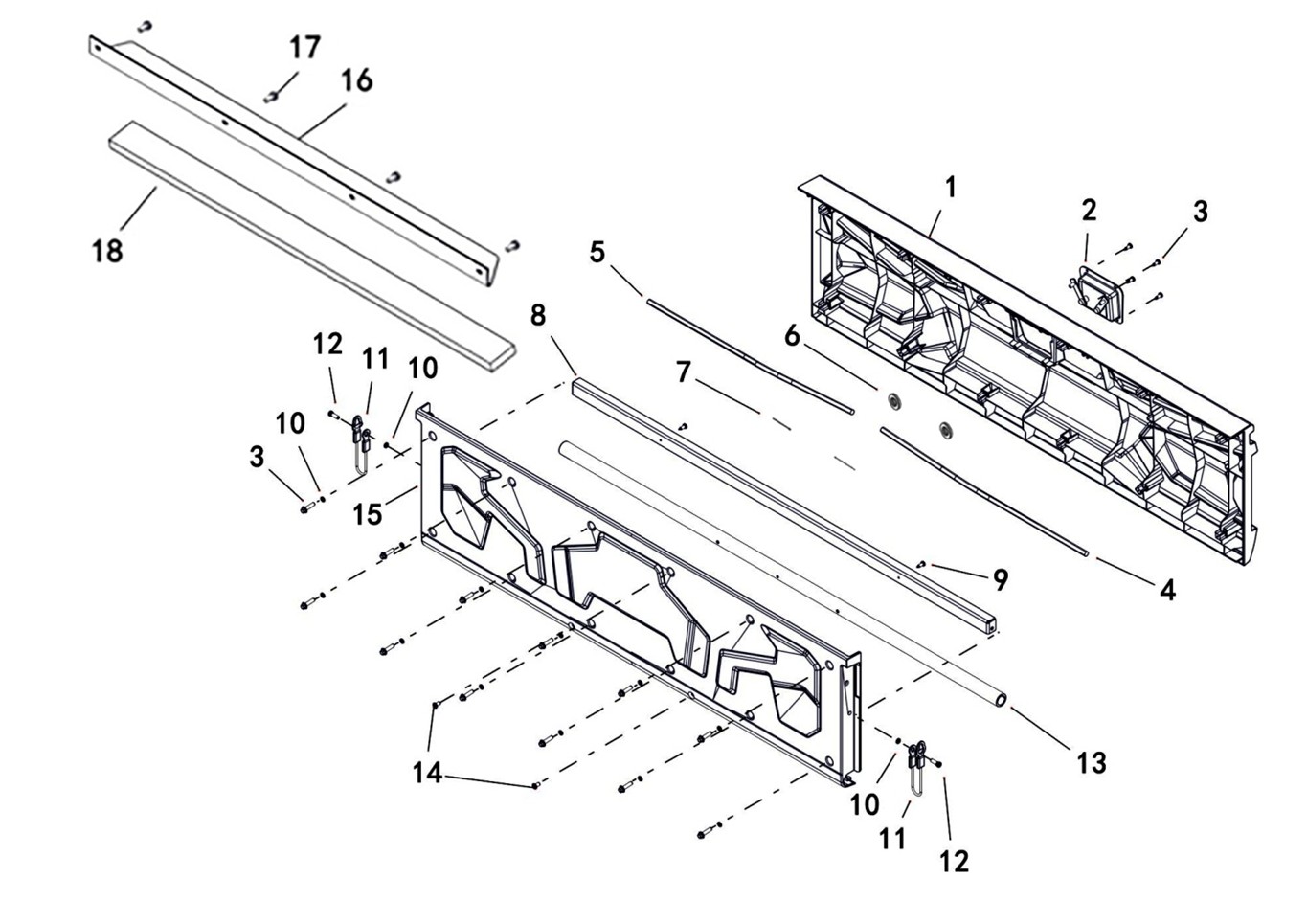 17
16
18
1
2
3
5
6
8
7
12
11
10
10
3
15
9
4
13
14
10
11
12