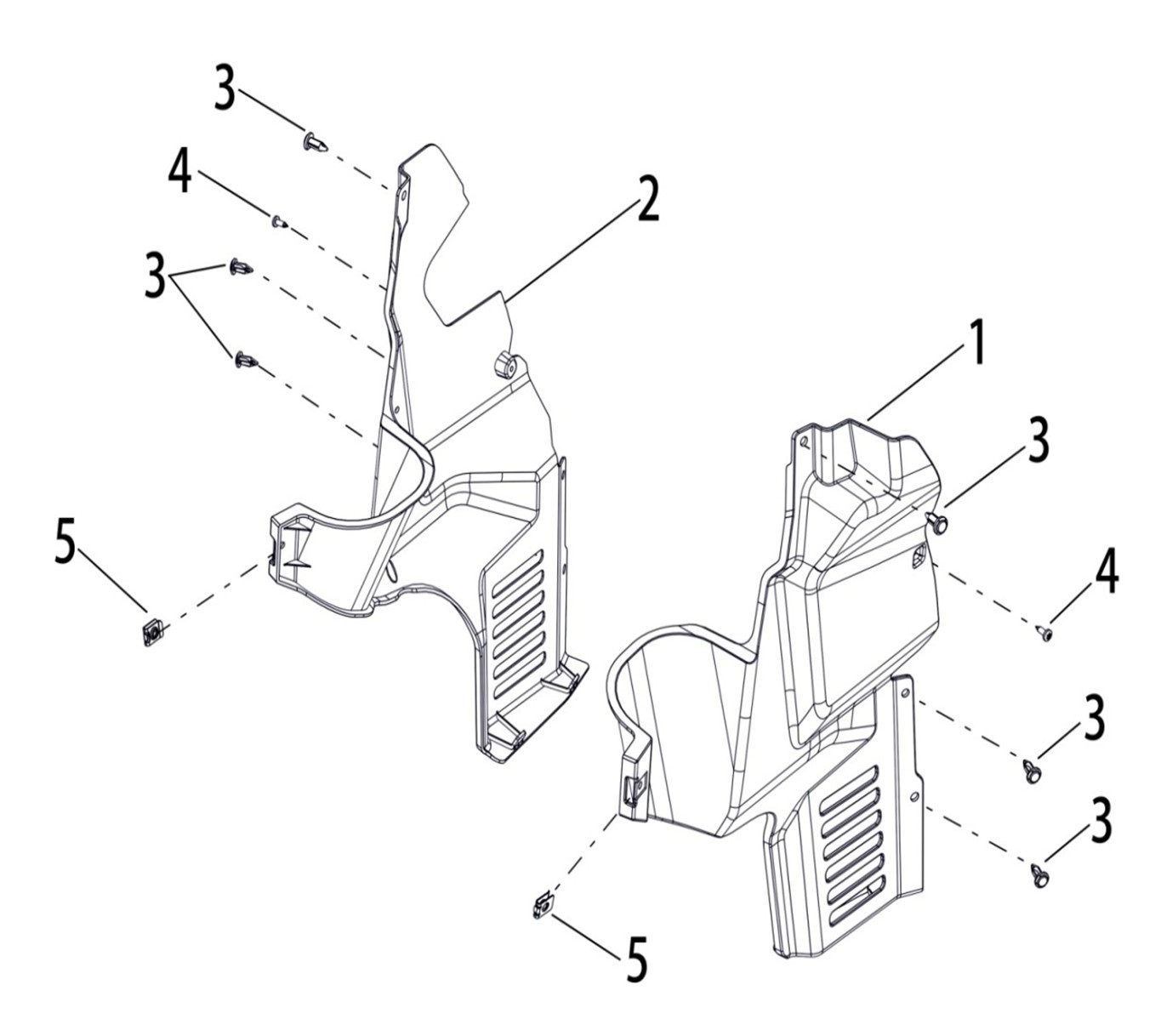 3
4
2
3
1
3
5
4
3
3
5