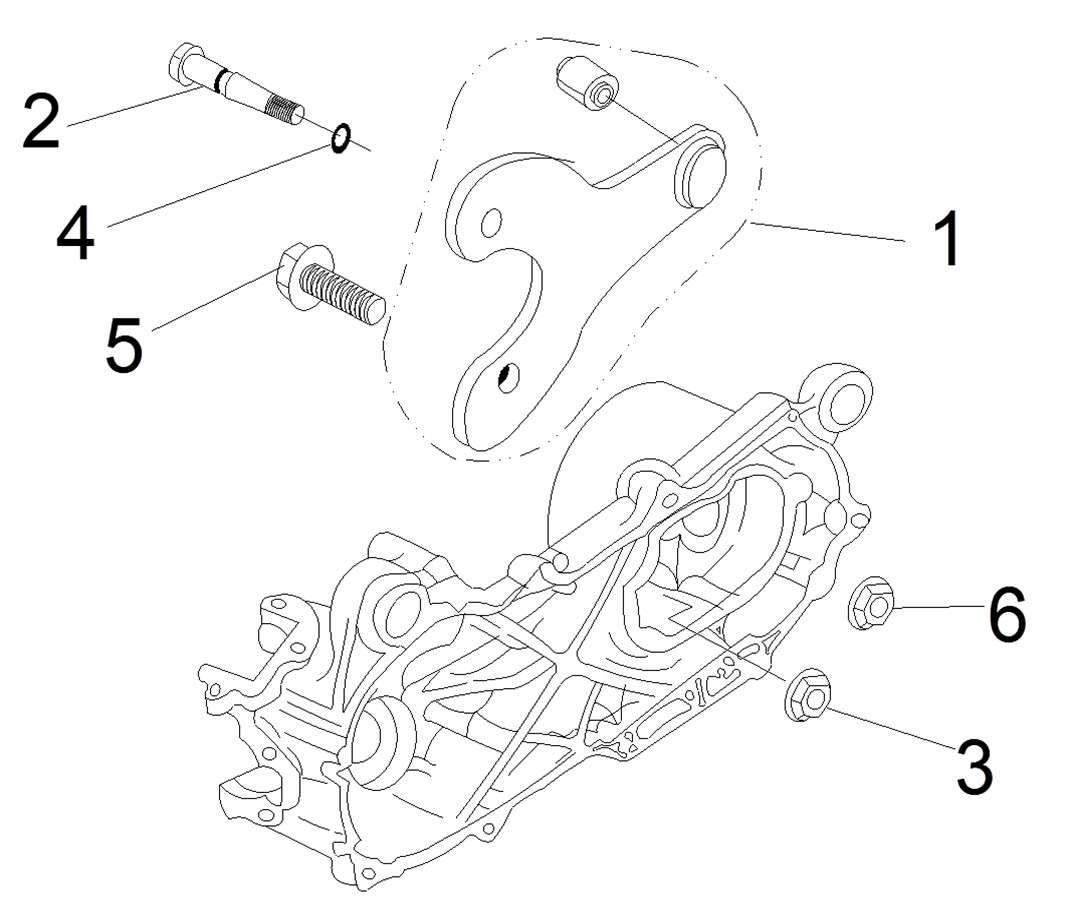 2
4
5
1
6
3