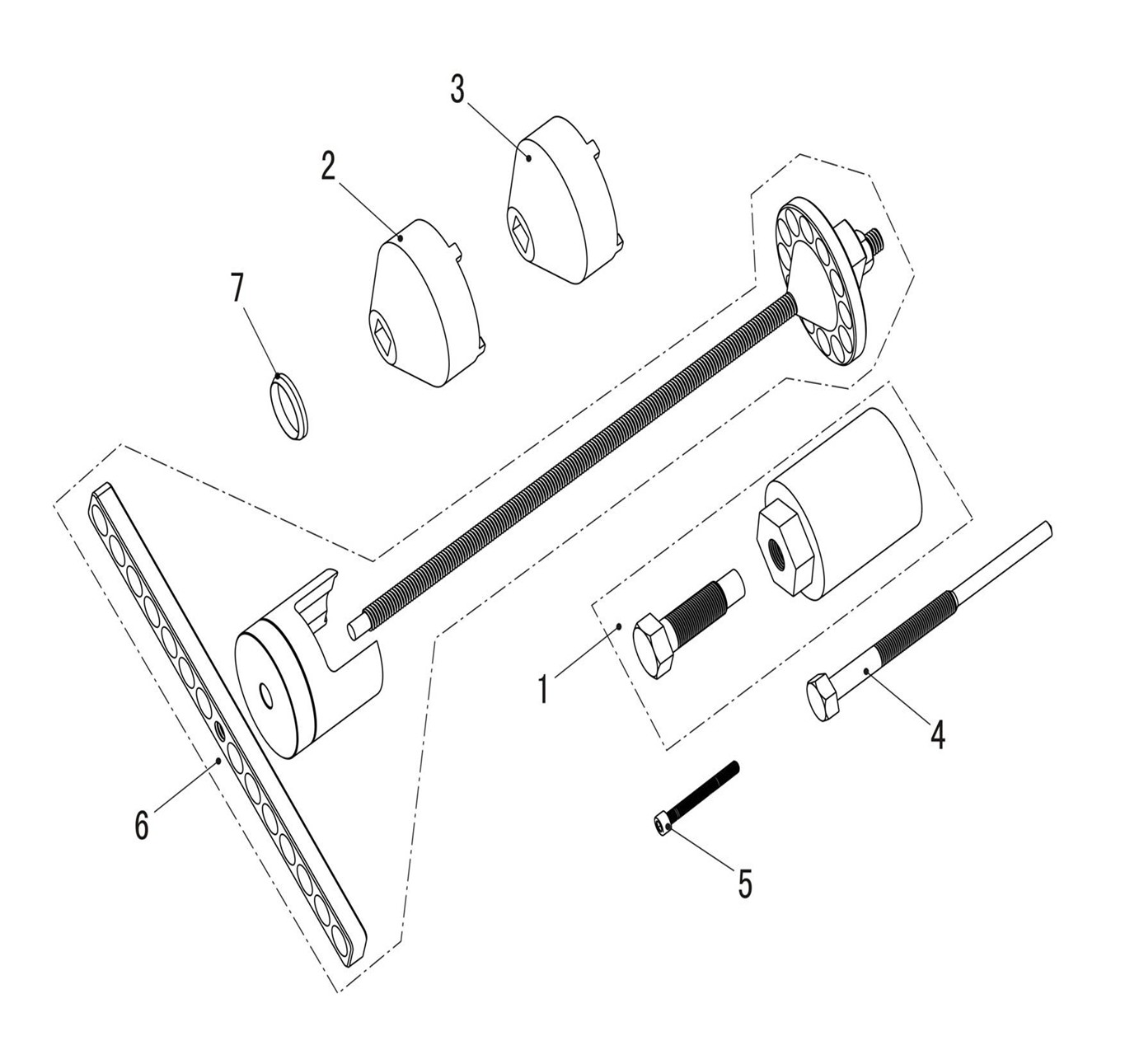 3
2
7
1
4
6
5